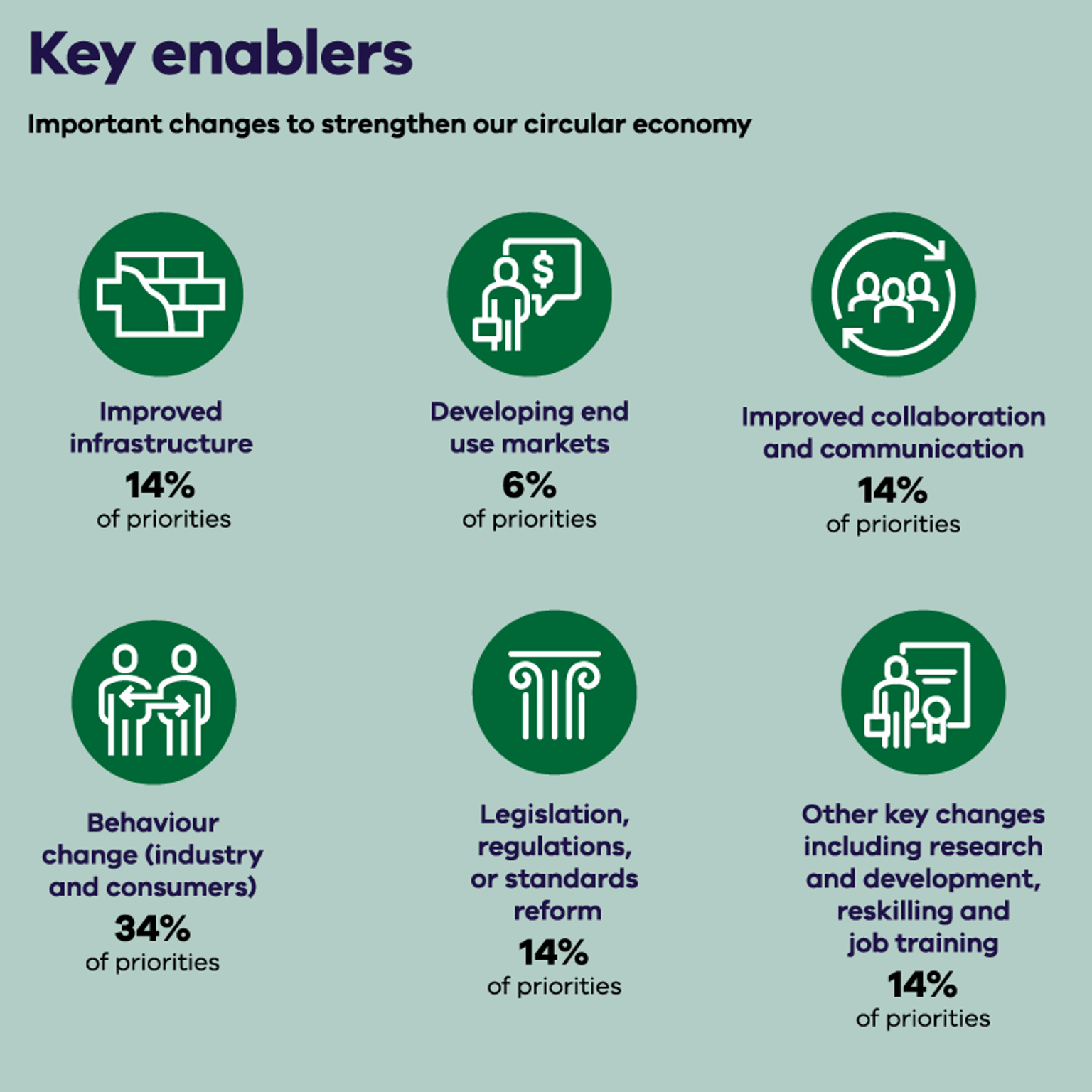 Key enablers

Important changes to strengthen our circular economy

$

Improved infrastructure
14%
of priorities

Developing end use markets
6%
of priorities

Improved collaboration and communication
14%
of priorities

Behaviour change (industry and consumers)
34%
of priorities

Legislation, regulations, or standards reform
14%
of priorities

Other key changes including research and development, reskilling and job training
14%
of priorities